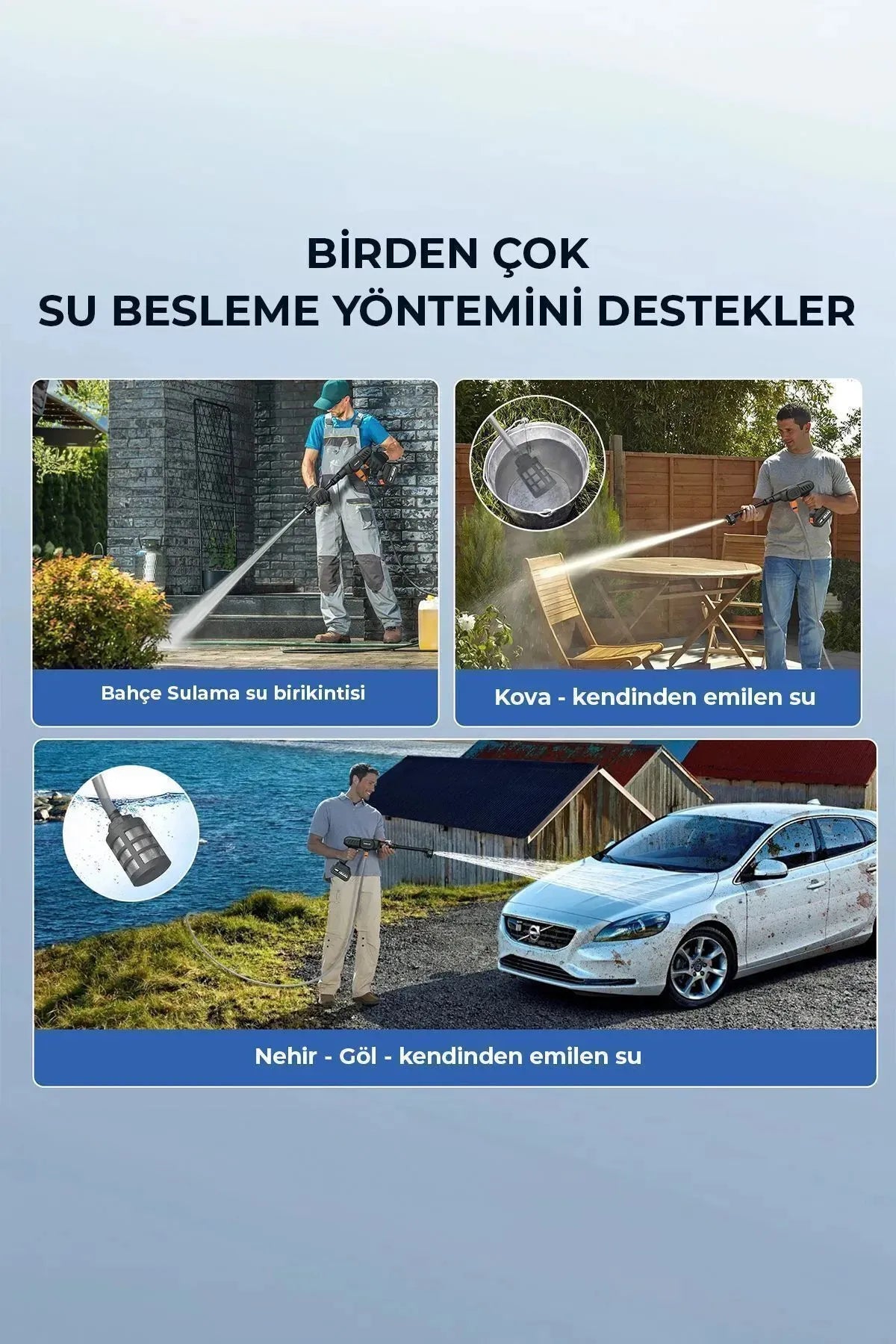 BİRDEN ÇOK
SU BESLEME YÖNTEMİNİ DESTEKLER

Bahçe Sulama su birikintisi

Kova - kendinden emilen su

Nehir - Göl - kendinden emilen su