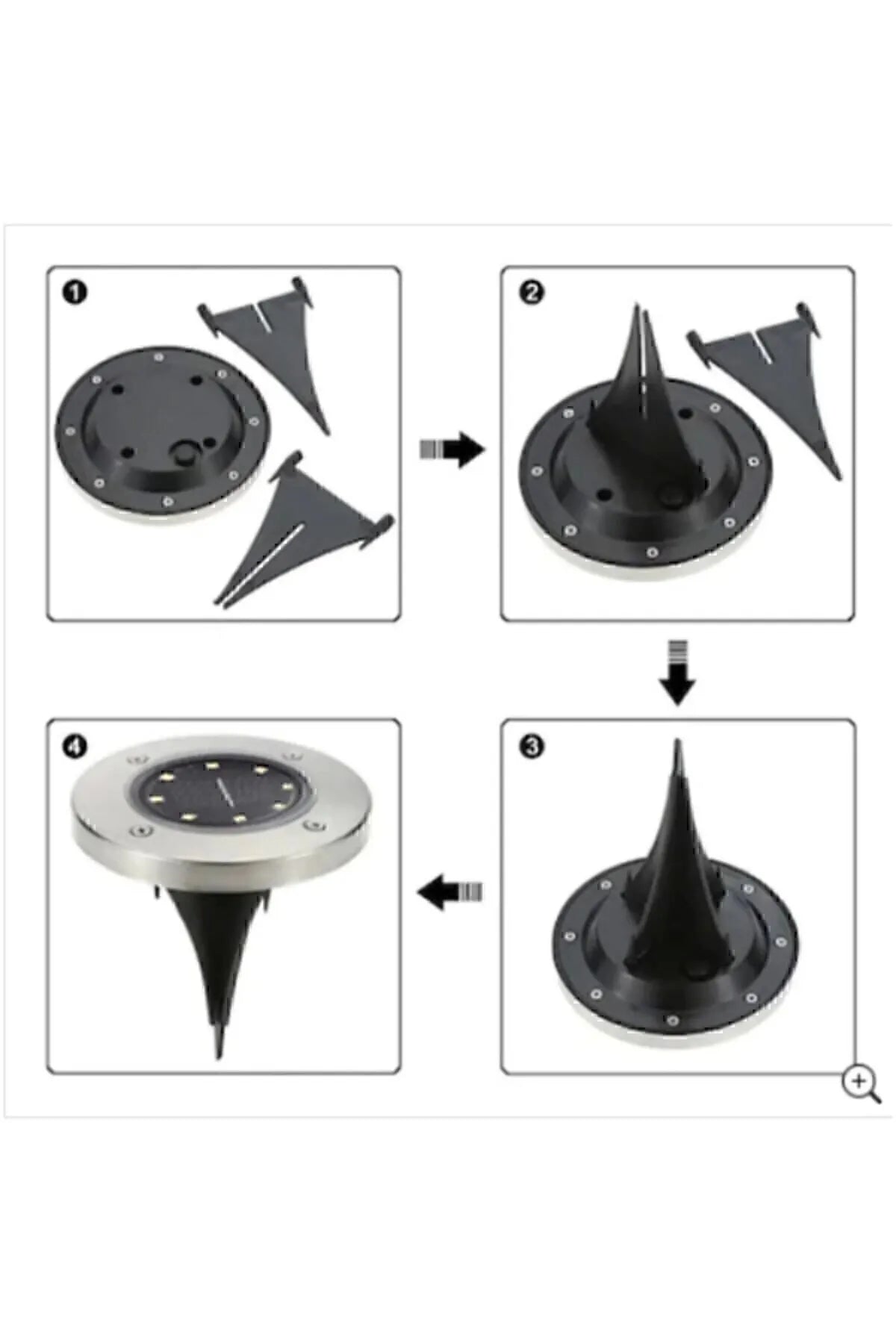 1

2

3

4